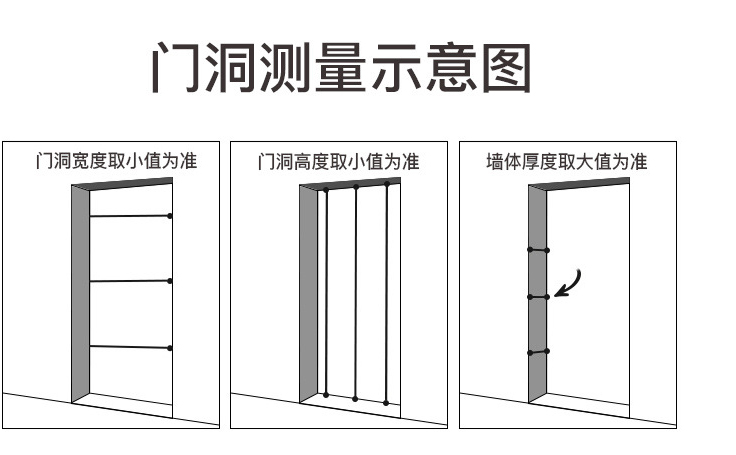 门洞测量示意图

门洞宽度取小值为准

门洞高度取小值为准

墙体厚度取大值为准